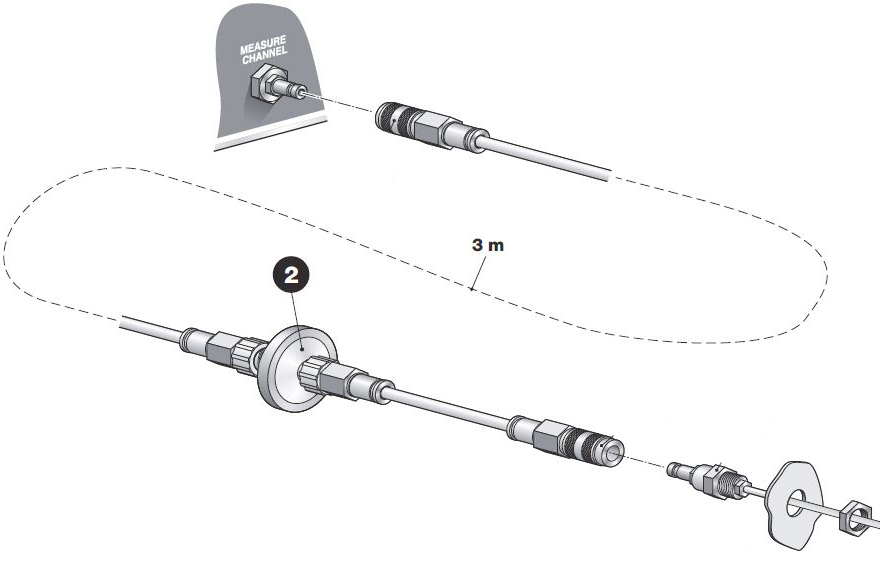 MEASURE CHANNEL

3 m

2